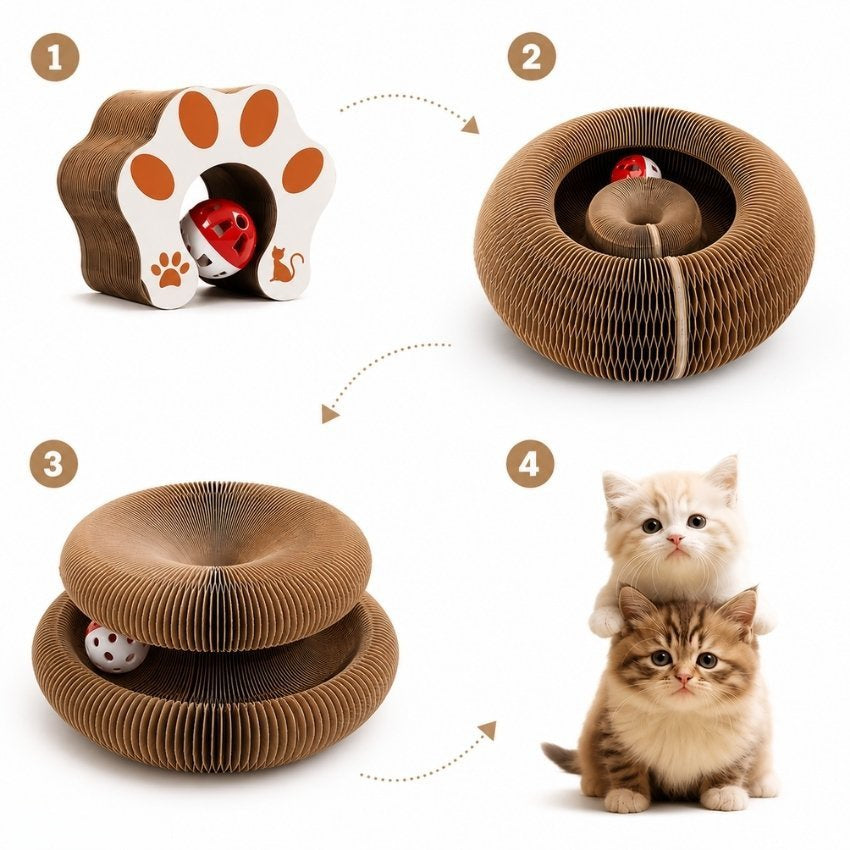 1

2

3

4